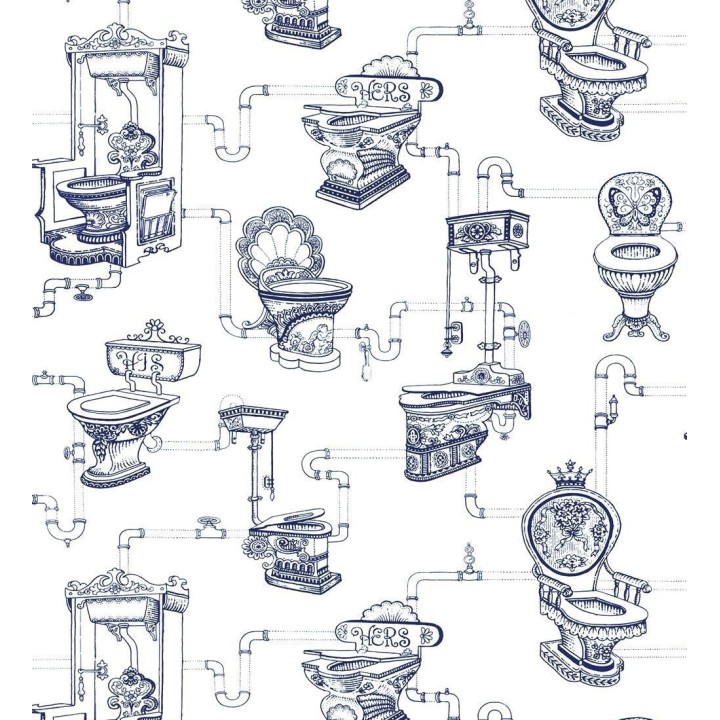 HERS

HIS

HERS